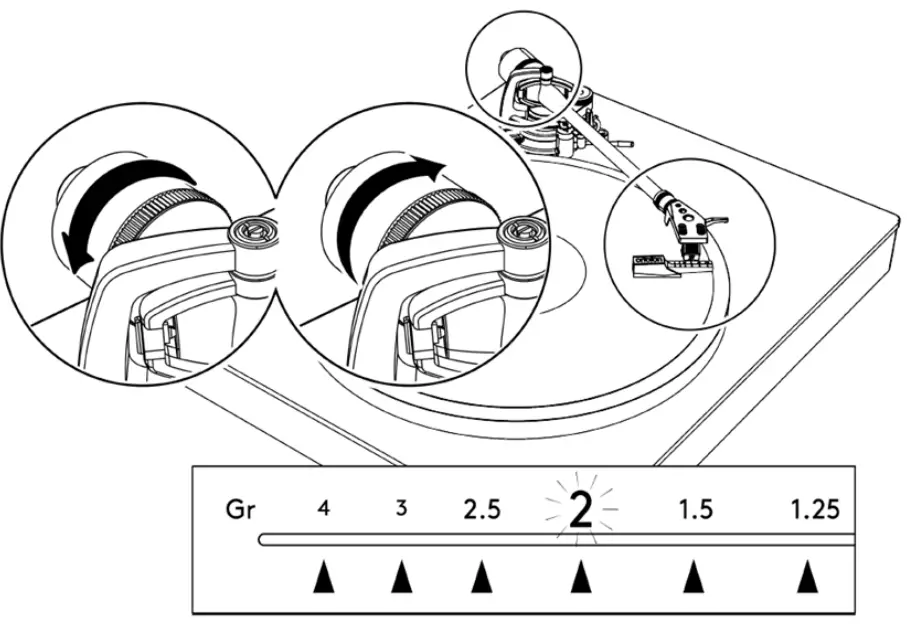 Gr 4 3 2.5 2 1.5 1.25