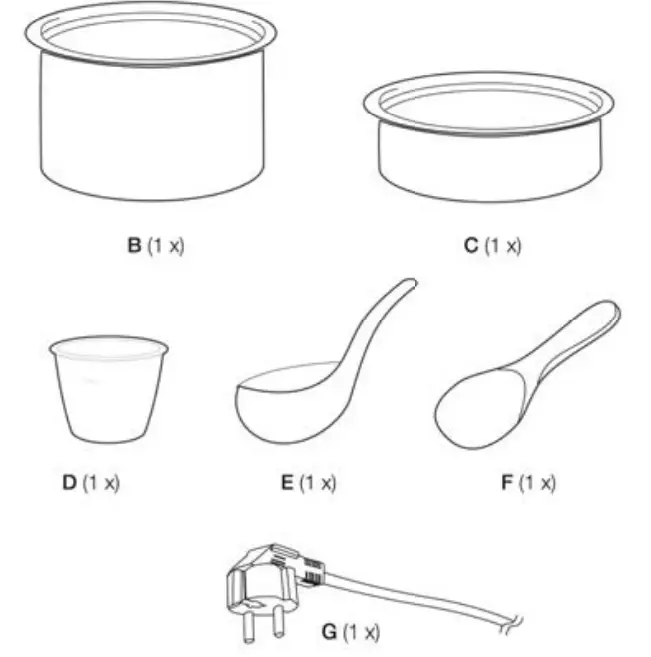 B (1 x)

C (1 x)

D (1 x)

E (1 x)

F (1 x)

G (1 x)