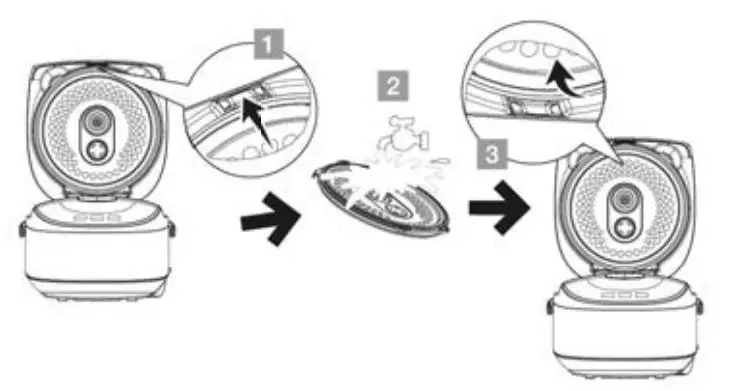 1

2

3