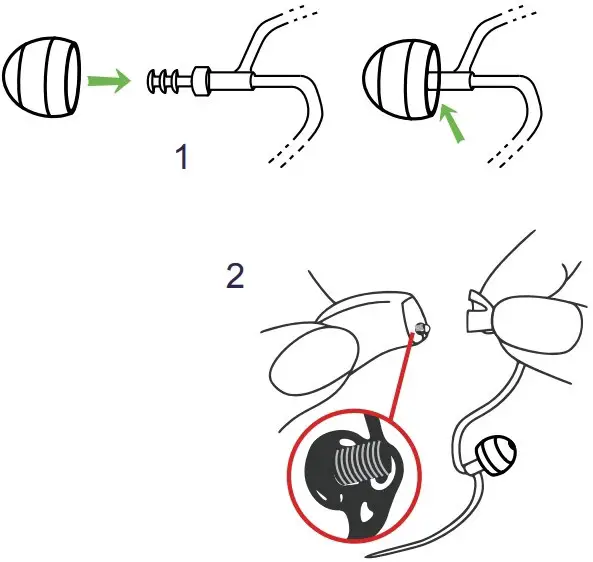 1

2