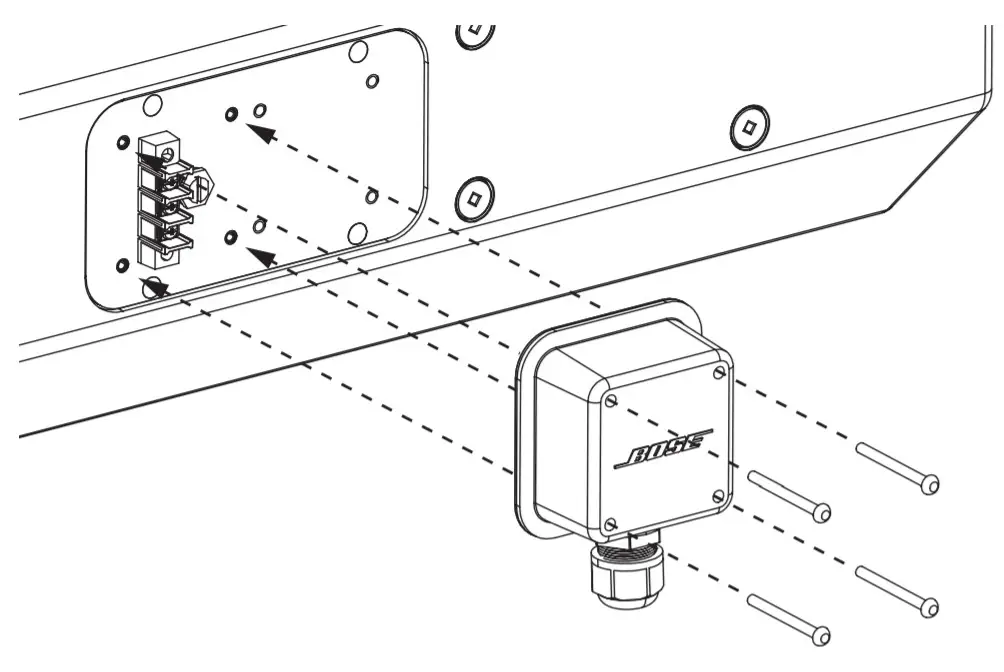 BOSE