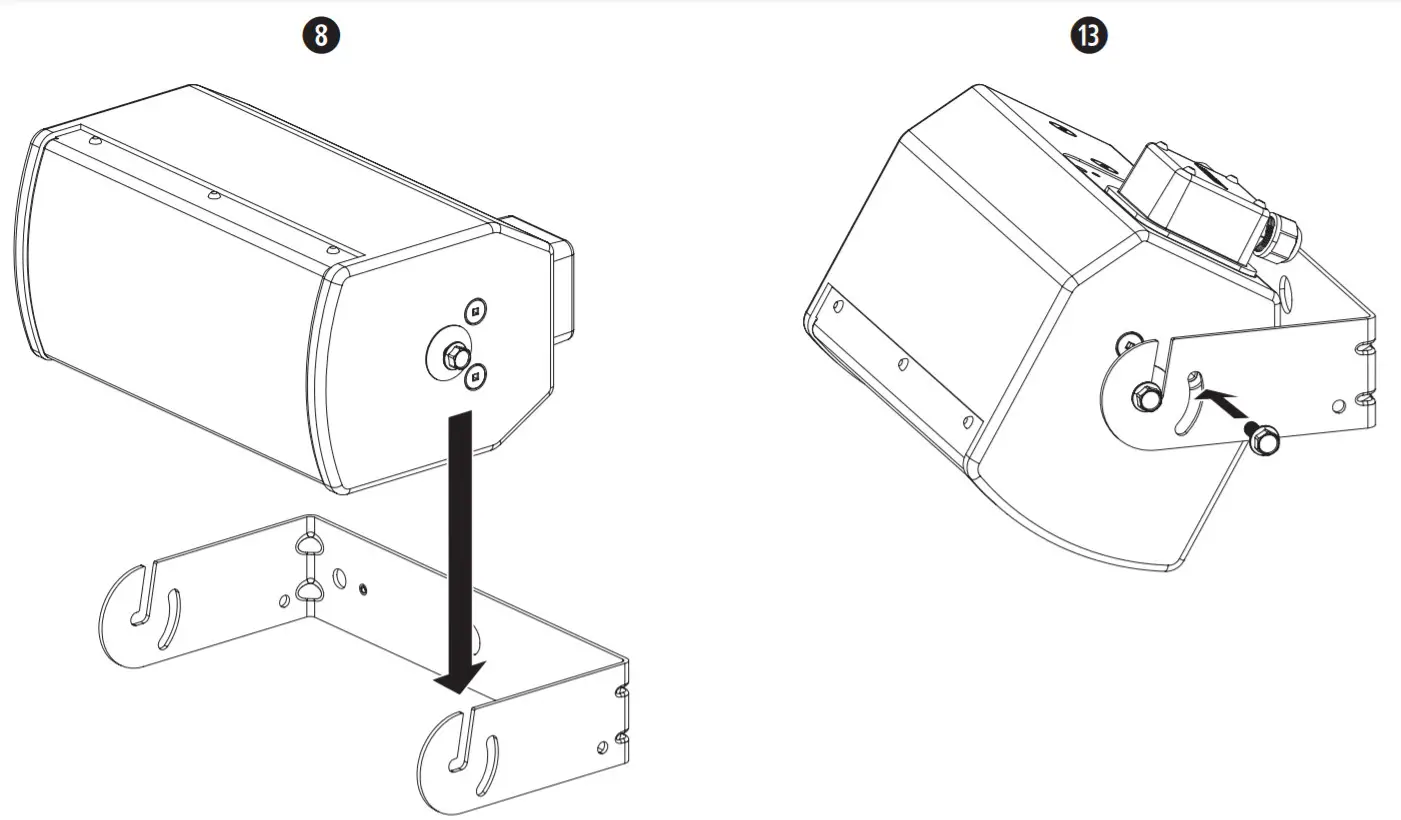 8

13