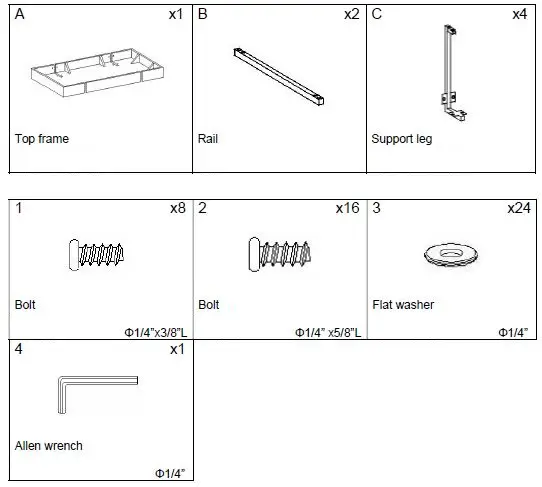 A x1
Top frame

B x2
Rail

C x4
Support leg

1 x8
Bolt
Φ1/4"x3/8"L

2 x16
Bolt
Φ1/4" x5/8"L

3 x24
Flat washer
Φ1/4"

4 x1
Allen wrench
Φ1/4"