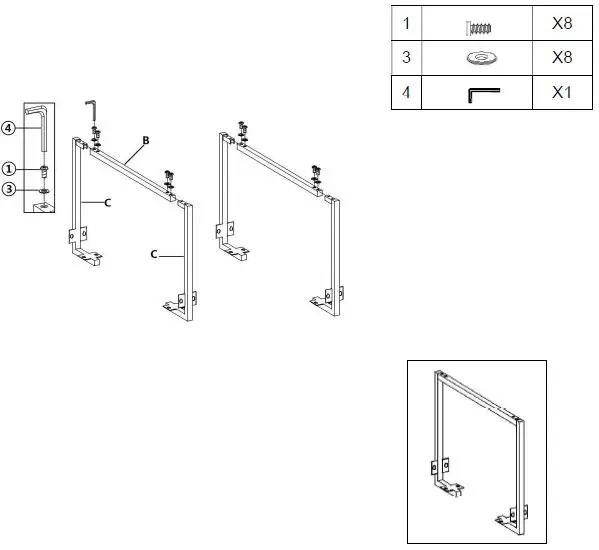 | 1 |  | X8 |
|---|---|---|
| 3 |  | X8 |
| 4 |  | X1 |

4
1
3
B
C
C