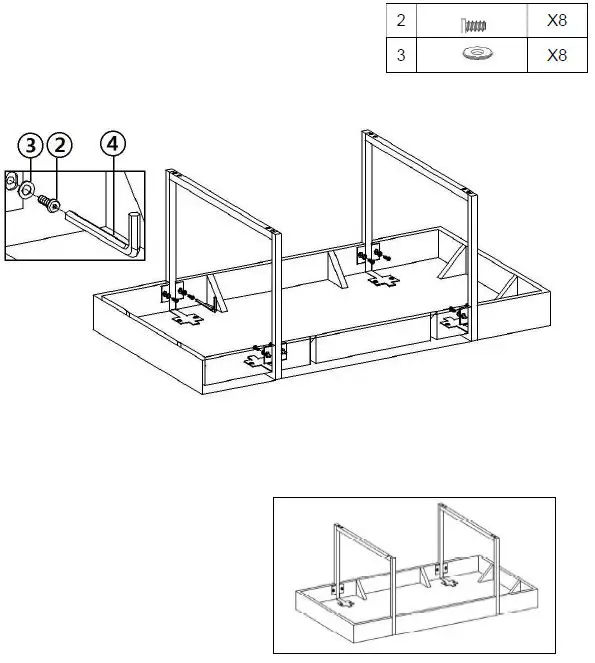 | 2 | | X8 |
|---|---|---|
| 3 | | X8 |

3 2 4