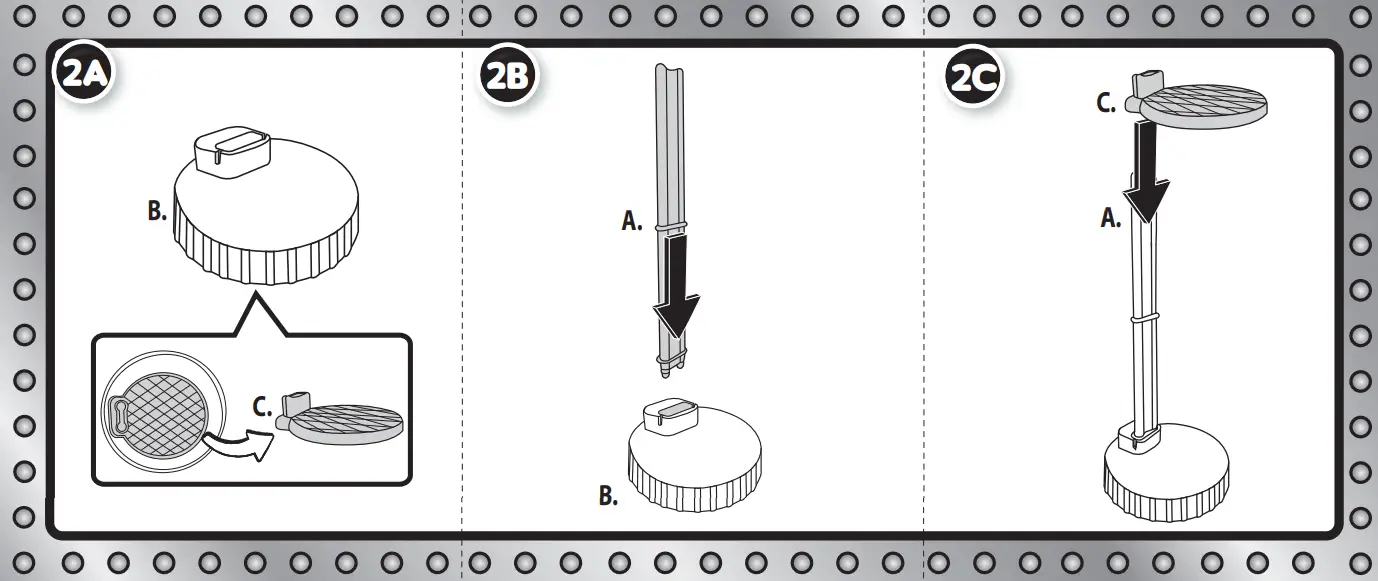 2A

B.

C.

2B

A.

B.

2C

C.

A.