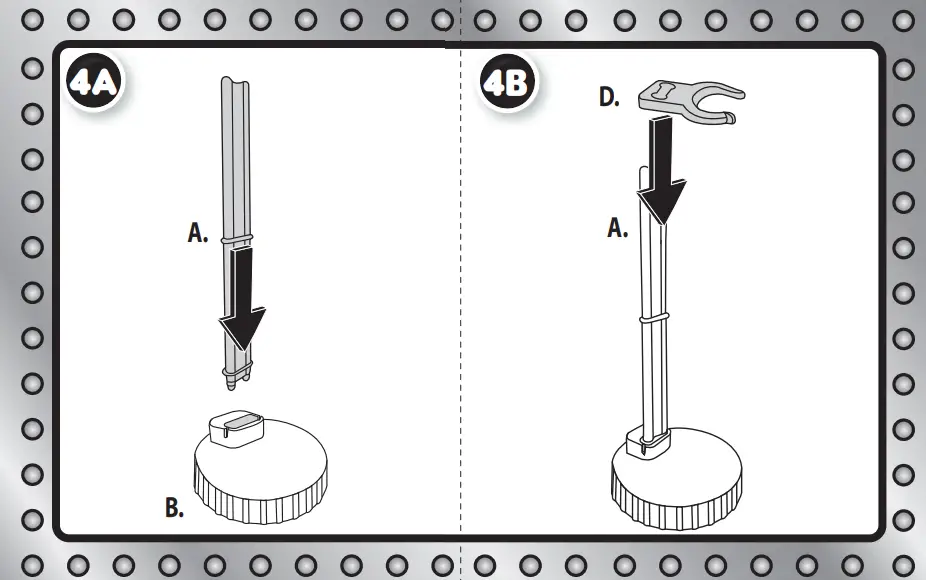 4A

A.

B.

4B

D.

A.