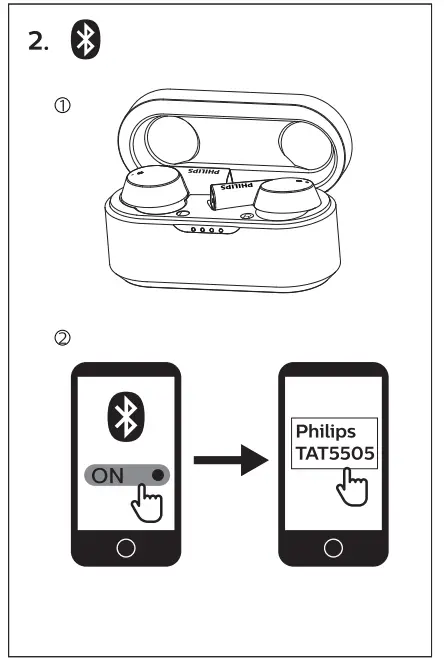 2.

①

PHILIPS
PHILIPS

②

ON

Philips
TAT5505