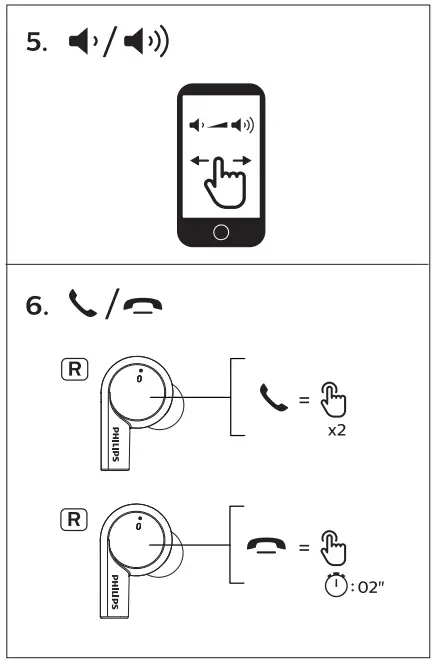 5. /

6. /

R

PHILIPS

=

x2

R

PHILIPS

=

: 02"