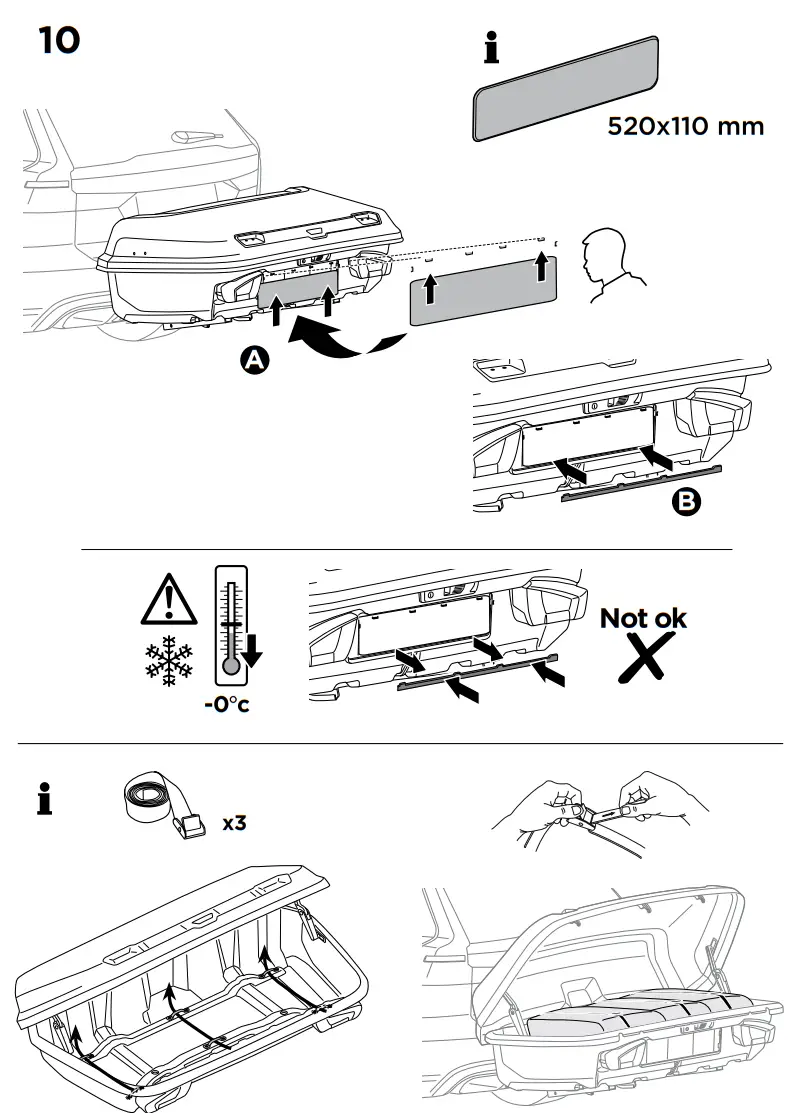 10

i

520x110 mm

A

B

-0°c

Not ok

i

x3