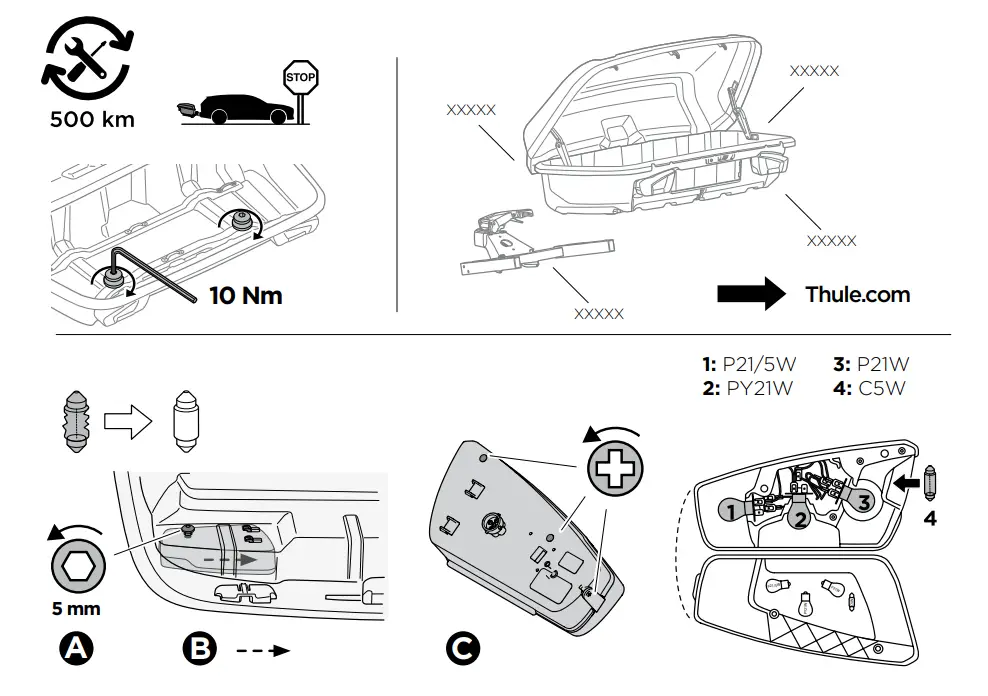 500 km

STOP

10 Nm

XXXXX

XXXXX

XXXXX

XXXXX

Thule.com

1: P21/5W
2: PY21W
3: P21W
4: C5W

5 mm

A

B

C

1

2

3

4