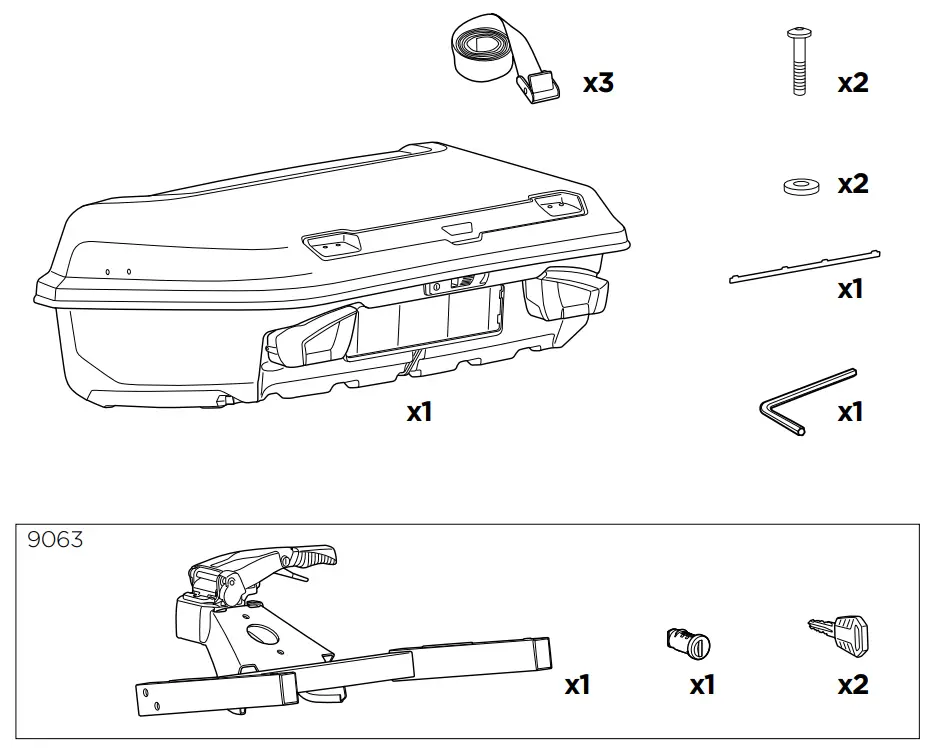 x3

x2

x2

x1

x1

x1

9063

x1

x1

x2