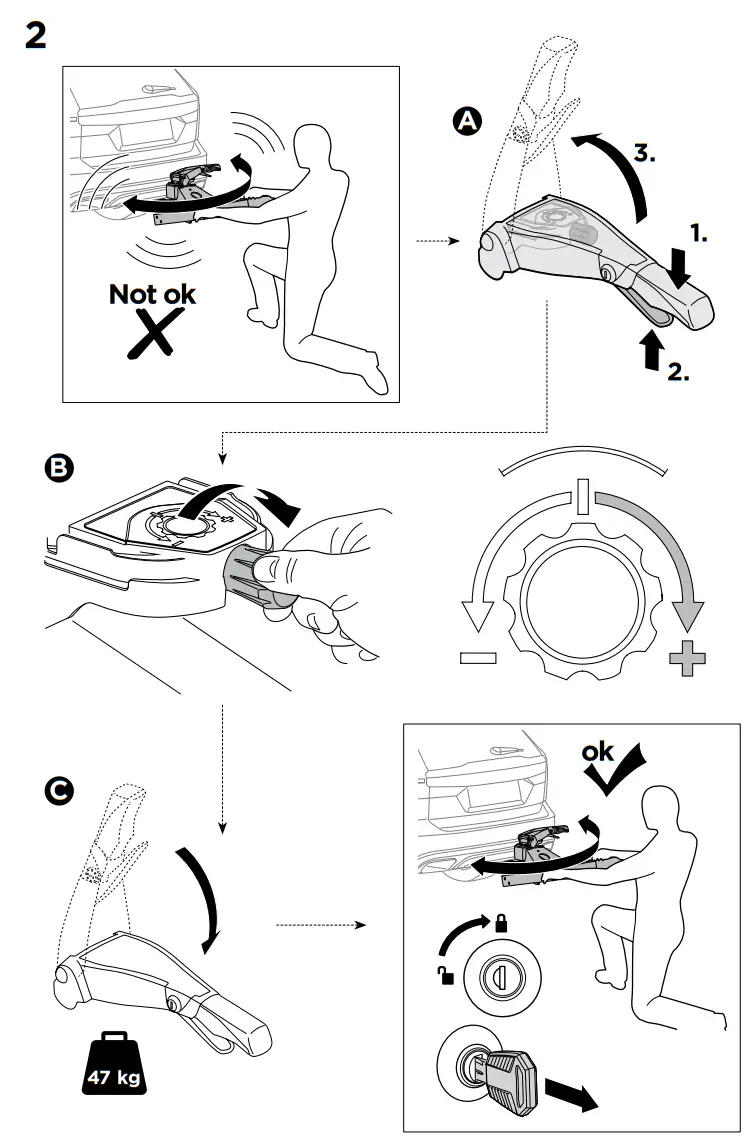 2

Not ok

A

3.

1.

2.

B

C

47 kg

ok