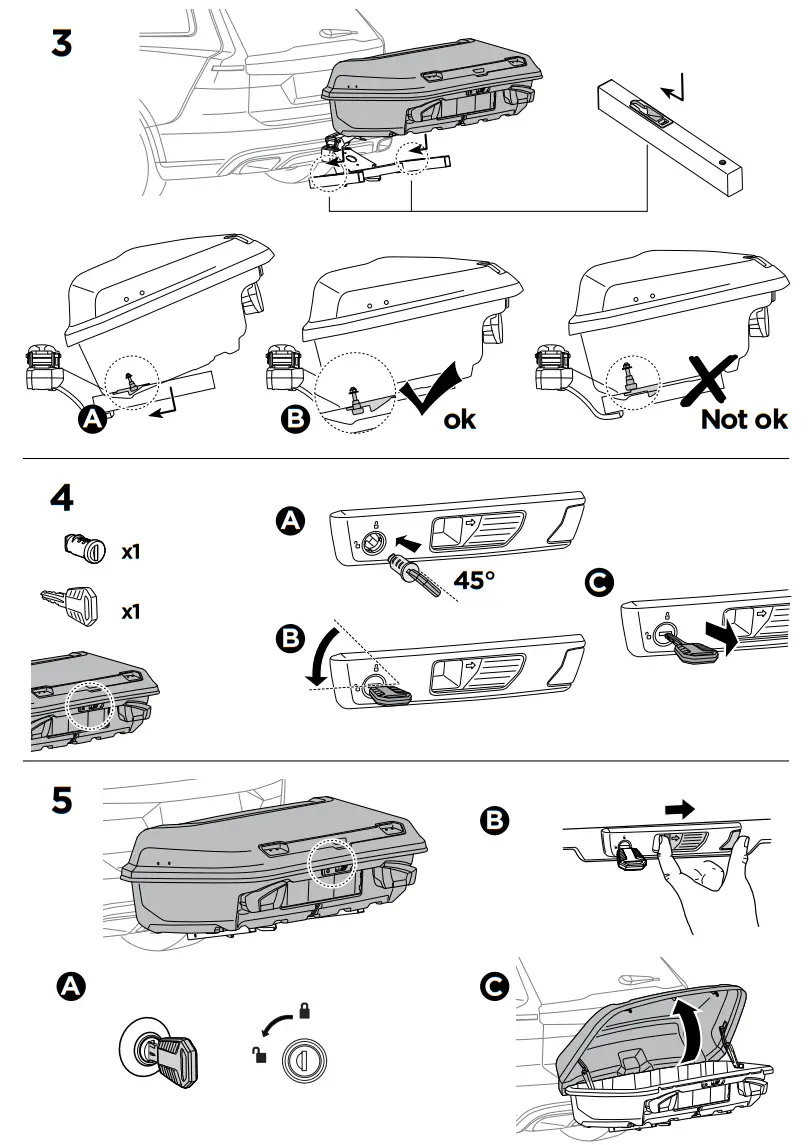 3

A

B

ok

Not ok

4

x1

x1

A

45°

B

C

5

B

A

C