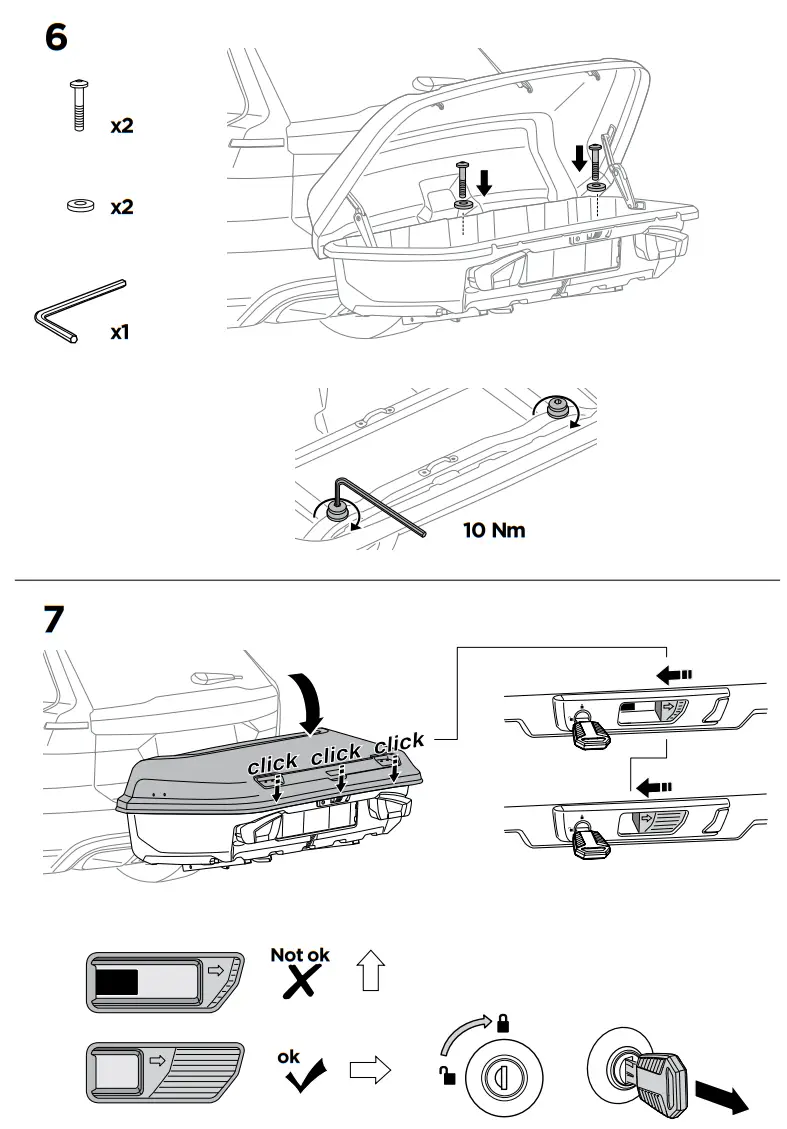 6

x2

x2

x1

10 Nm

7

click click click

Not ok

ok