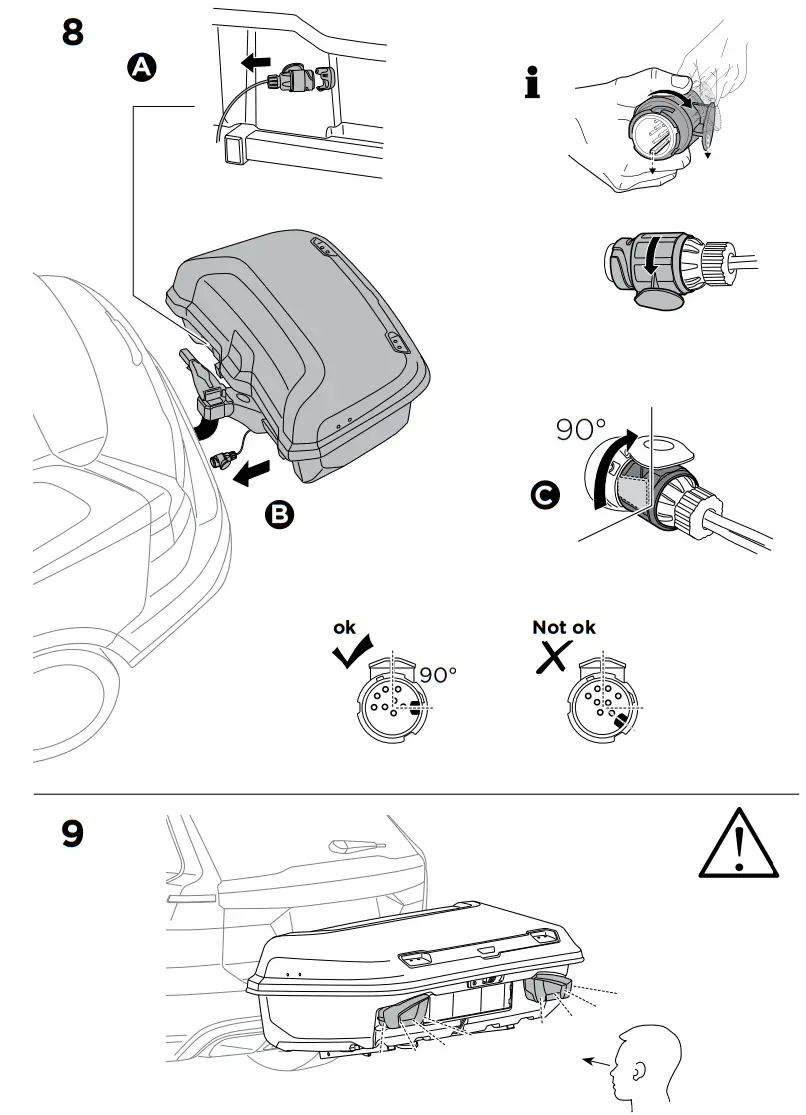 8

A

i

B

90°

C

ok

90°

Not ok

9