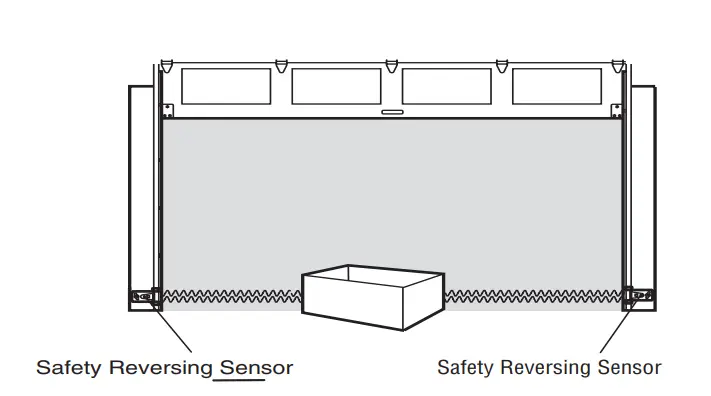 Safety Reversing Sensor

Safety Reversing Sensor