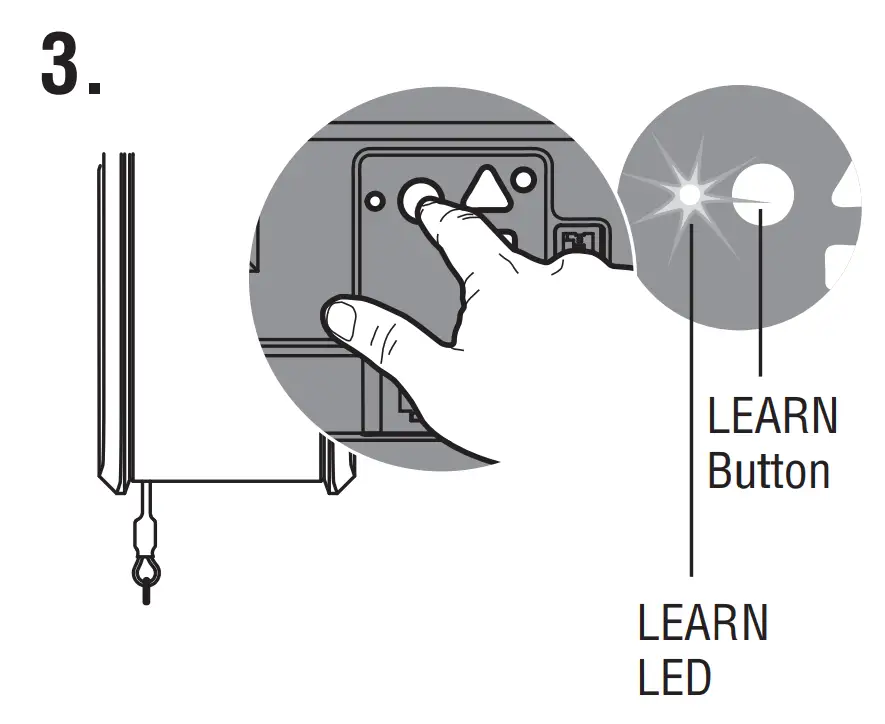 3.

LEARN Button

LEARN LED