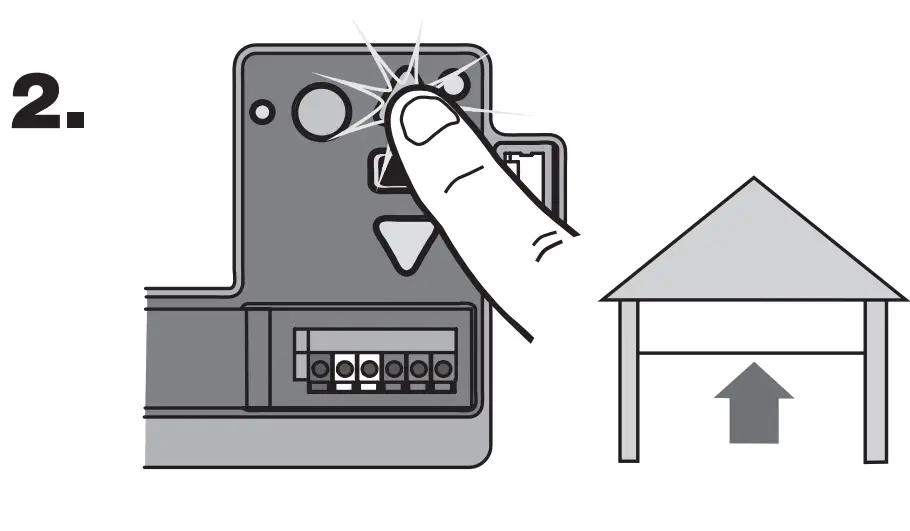 2.