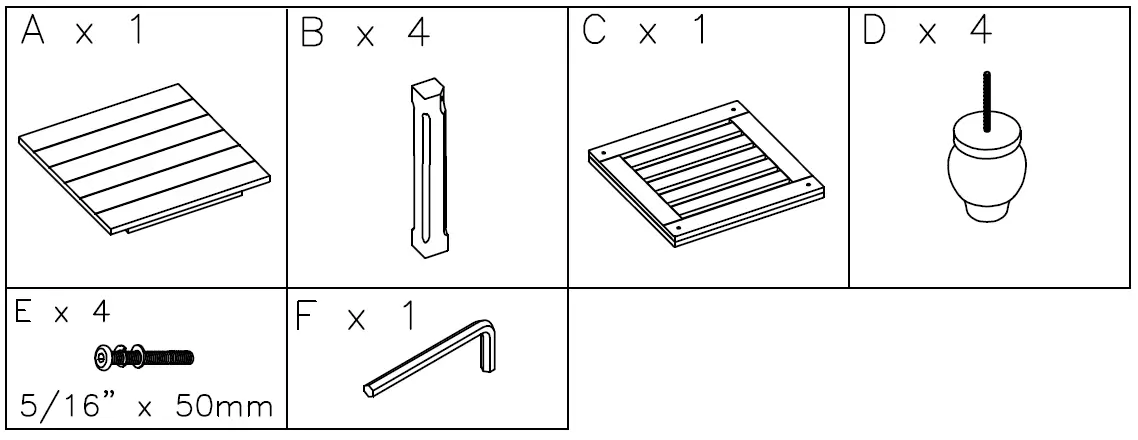 | A x 1 | B x 4 | C x 1 | D x 4 |
|---|---|---|---|
| E x 4 5/16" x 50mm | F x 1 | | |