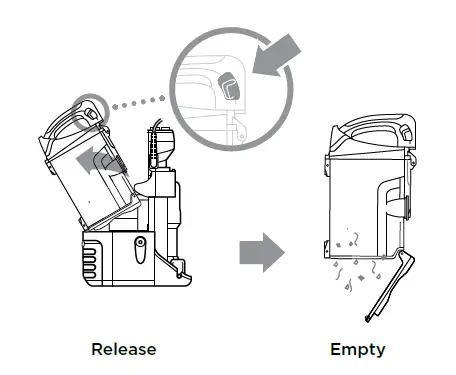 Release

Empty