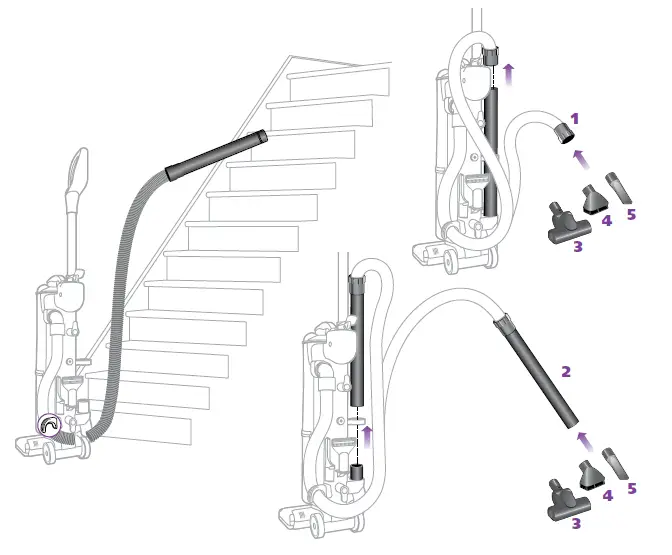 1
4
5
3
2
4
5
3