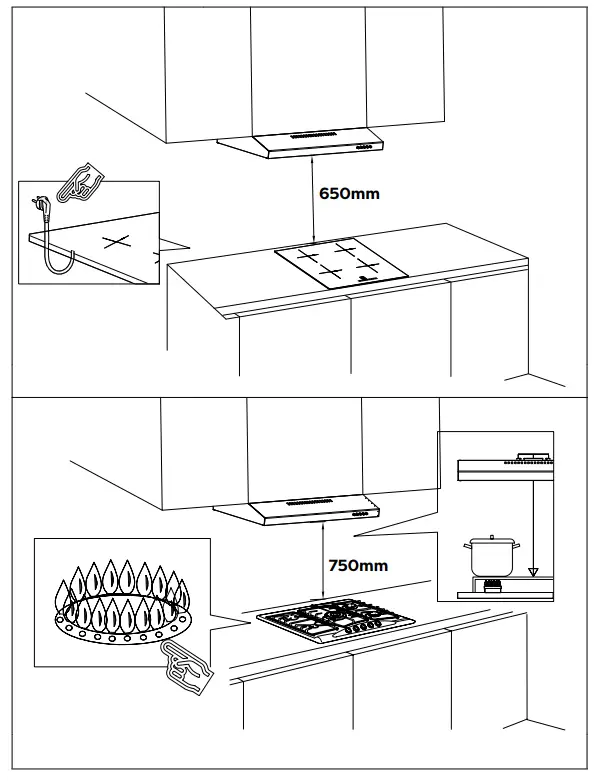 650mm

750mm