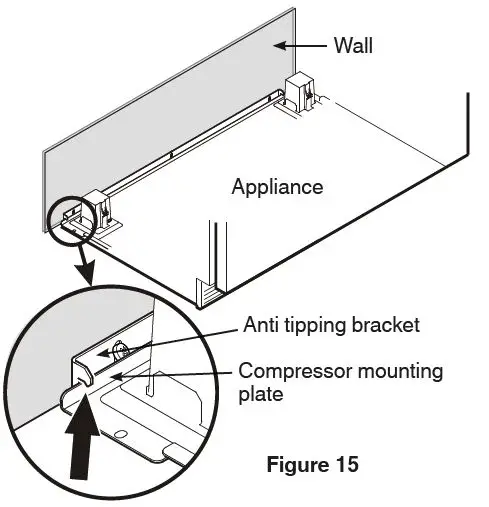 Wall

Appliance

Anti tipping bracket

Compressor mounting plate

Figure 15