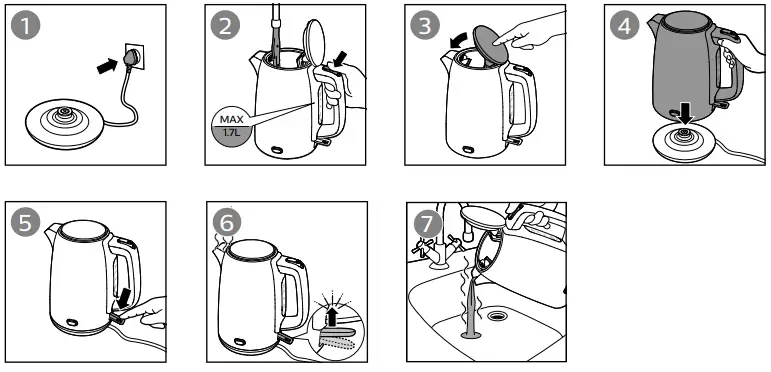 1

2

MAX
1.7L

3

4

5

6

7