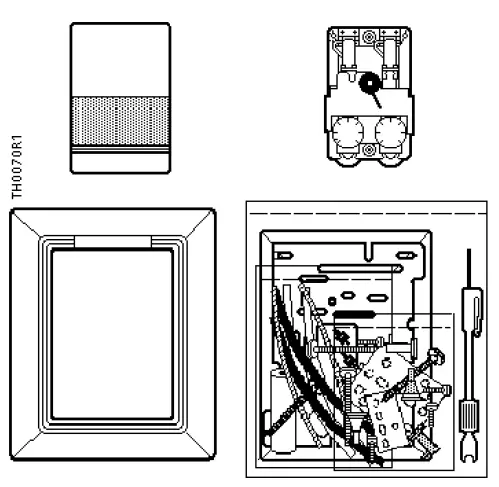 TH0070R1