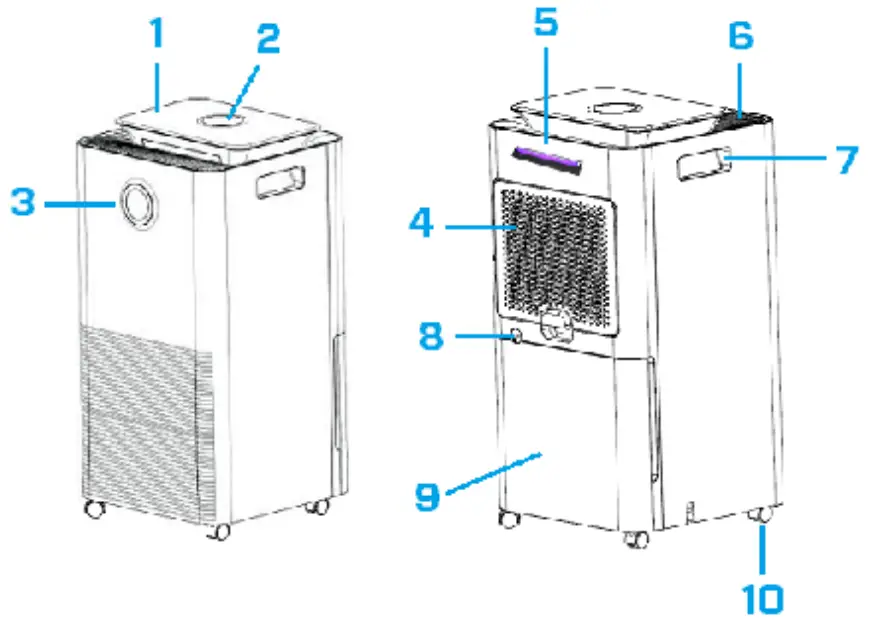 1
2
3
5
6
7
4
8
9
10