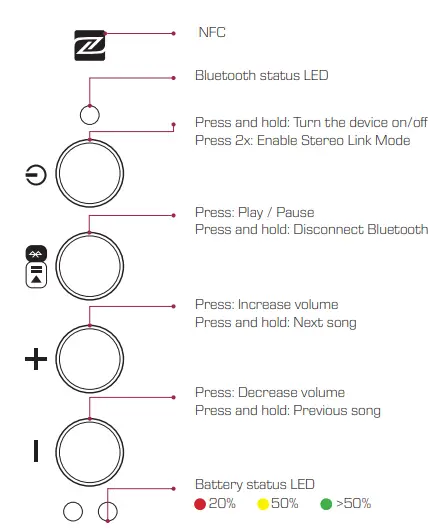 NFC

Bluetooth status LED

Press and hold: Turn the device on/off
Press 2x: Enable Stereo Link Mode

Press: Play / Pause
Press and hold: Disconnect Bluetooth

Press: Increase volume
Press and hold: Next song

Press: Decrease volume
Press and hold: Previous song

Battery status LED
20% 50% >50%