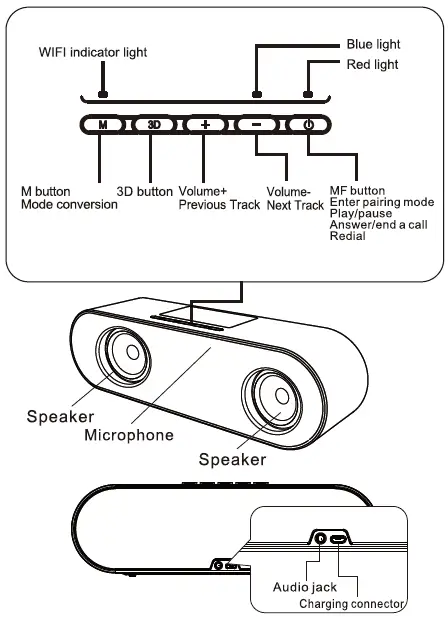 WIFI indicator light

Blue light

Red light

M

3D

+

−

M button
Mode conversion

3D button

Volume+
Previous Track

Volume-
Next Track

MF button
Enter pairing mode
Play/pause
Answer/end a call
Redial

Speaker

Microphone

Speaker

Audio jack

Charging connector