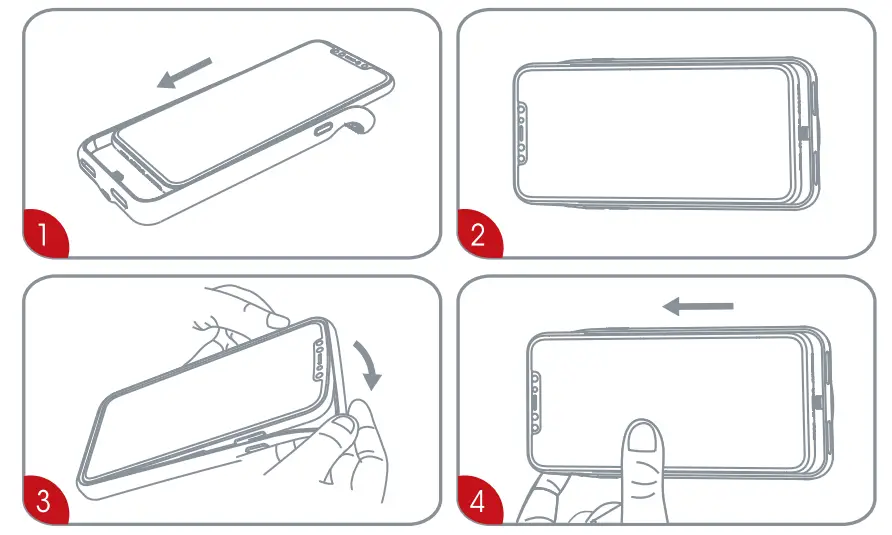 1

2

3

4