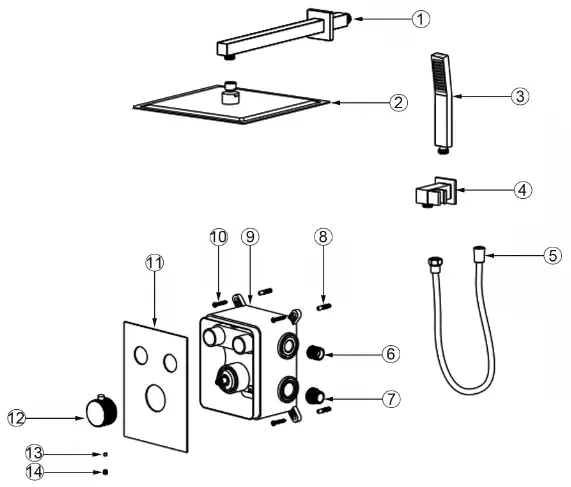 1
2
3
4
10
9
8
5
11
6
7
12
13
14