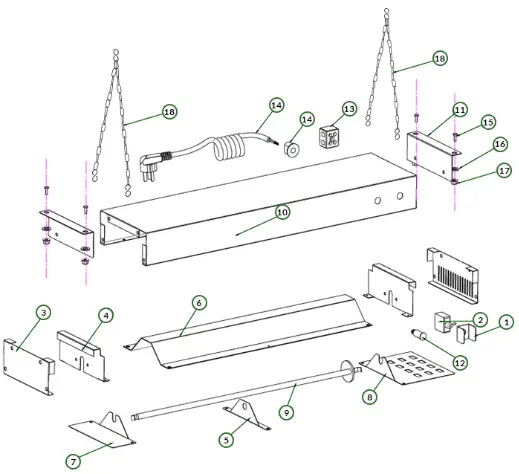 18
18
14
14
13
11
15
16
17
10
3
4
6
2
1
12
8
9
5
7