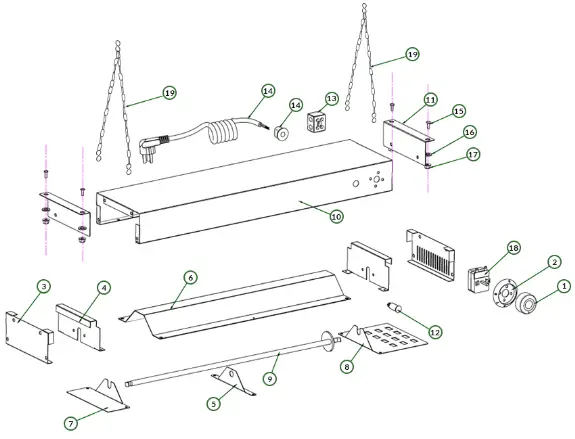 19
19
14
14
13
11
15
16
17
10
18
2
1
3
4
6
12
8
9
5
7