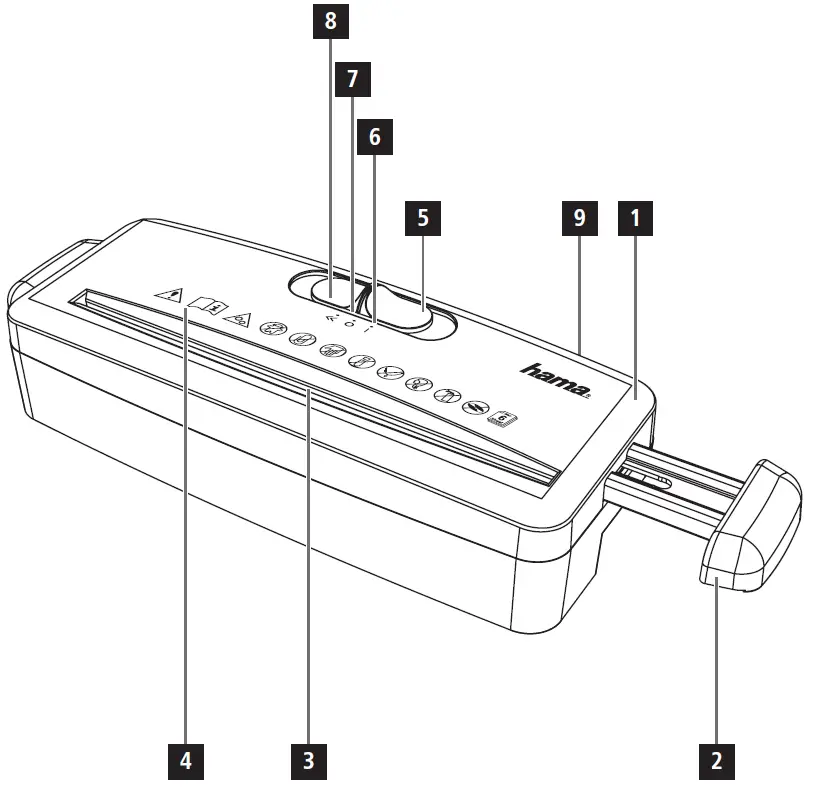 8
7
6
5
9
1
hama
4
3
2