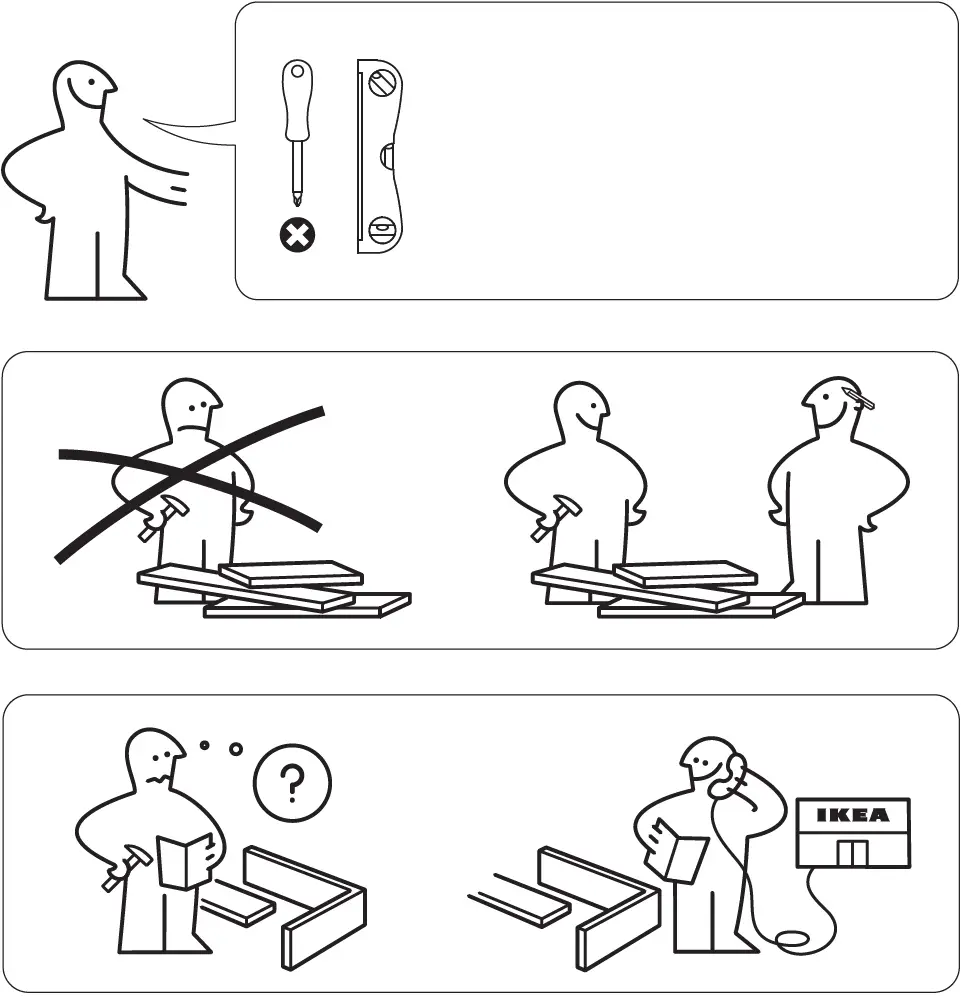 ?

IKEA