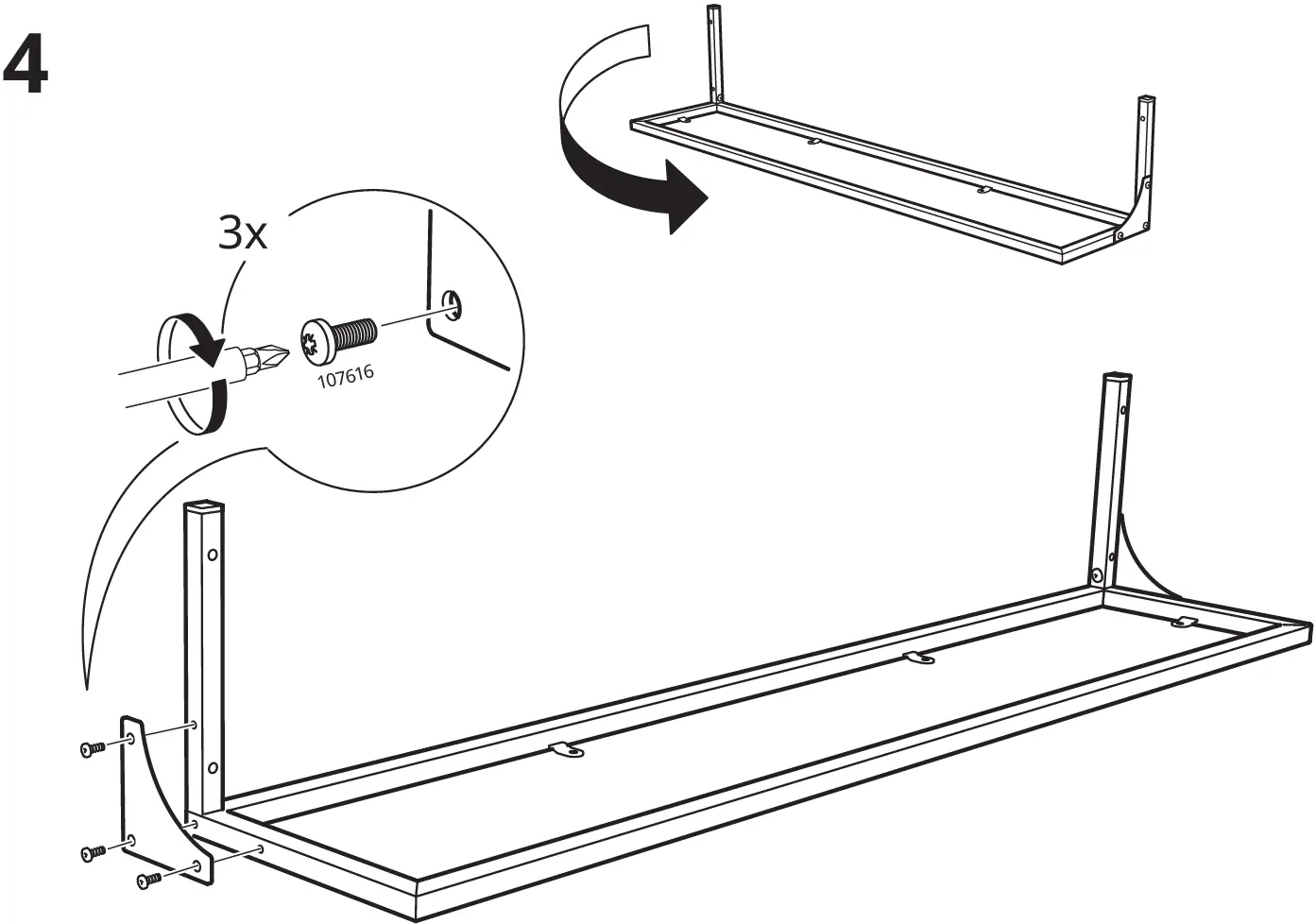 4

3x

107616