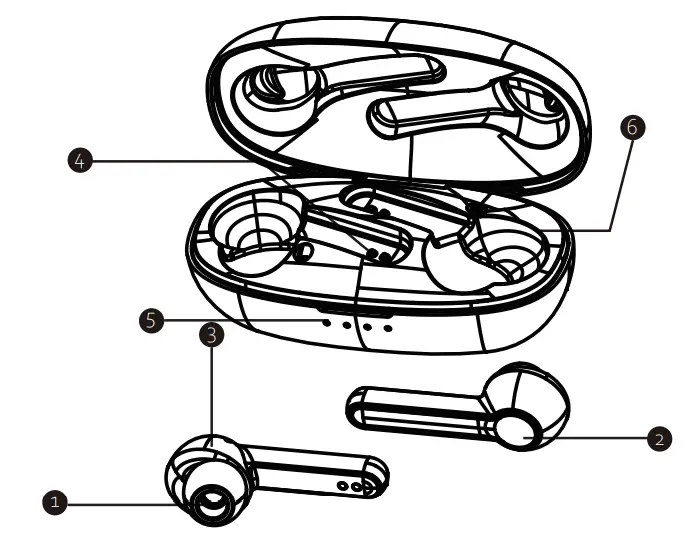 4
6
5
3
2
1