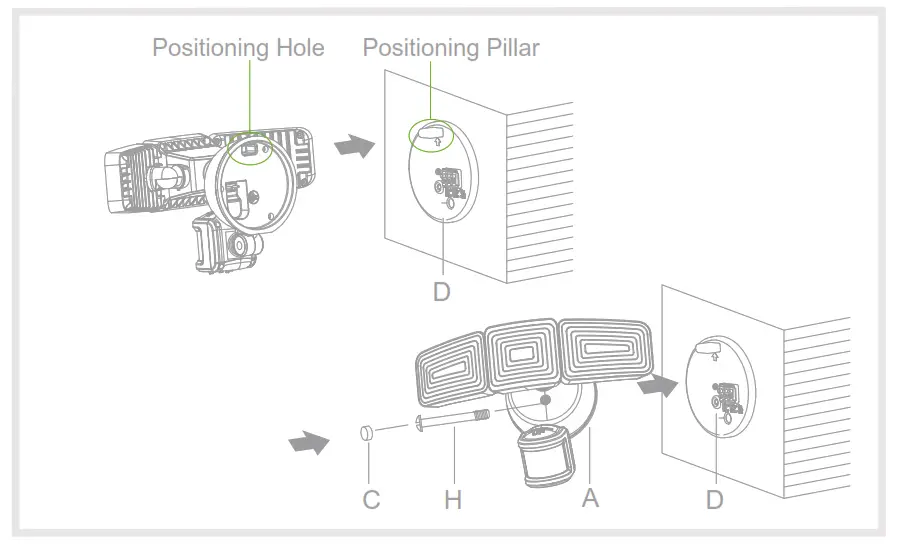 Positioning Hole

Positioning Pillar

D

C

H

A

D