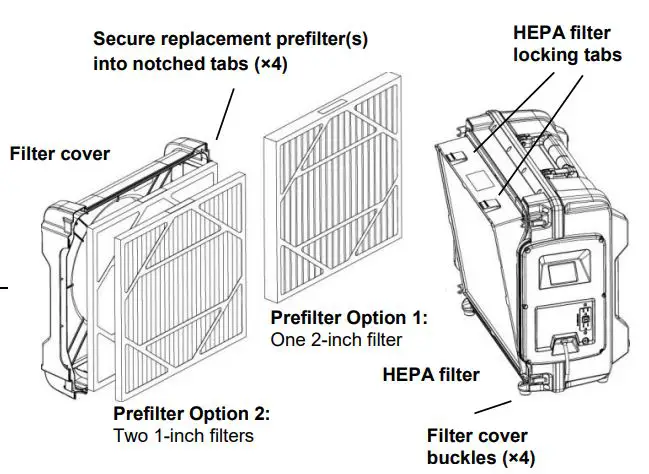 Secure replacement prefilter(s) into notched tabs (×4)

HEPA filter locking tabs

Filter cover

Prefilter Option 1:
One 2-inch filter

HEPA filter

Prefilter Option 2:
Two 1-inch filters

Filter cover buckles (×4)