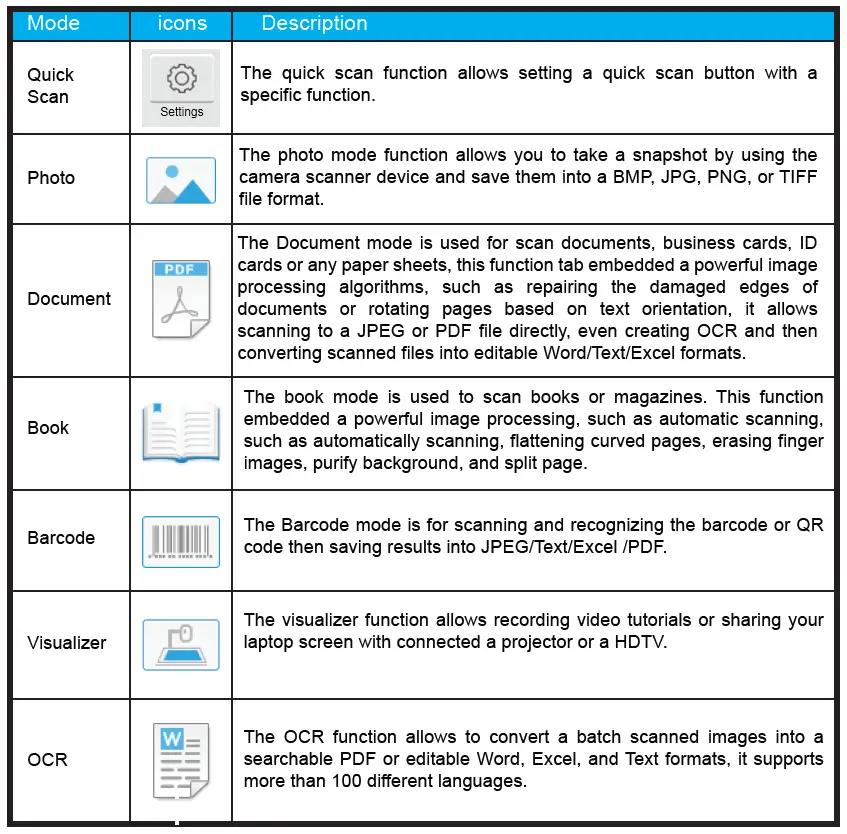 | Mode | icons | Description |
|---|---|---|
| Quick Scan | Settings | The quick scan function allows setting a quick scan button with a specific function. |
| Photo | | The photo mode function allows you to take a snapshot by using the camera scanner device and save them into a BMP, JPG, PNG, or TIFF file format. |
| Document | PDF | The Document mode is used for scan documents, business cards, ID cards or any paper sheets, this function tab embedded a powerful image processing algorithms, such as repairing the damaged edges of documents or rotating pages based on text orientation, it allows scanning to a JPEG or PDF file directly, even creating OCR and then converting scanned files into editable Word/Text/Excel formats. |
| Book | | The book mode is used to scan books or magazines. This function embedded a powerful image processing, such as automatic scanning, such as automatically scanning, flattening curved pages, erasing finger images, purify background, and split page. |
| Barcode | | The Barcode mode is for scanning and recognizing the barcode or QR code then saving results into JPEG/Text/Excel /PDF. |
| Visualizer | | The visualizer function allows recording video tutorials or sharing your laptop screen with connected a projector or a HDTV. |
| OCR | W | The OCR function allows to convert a batch scanned images into a searchable PDF or editable Word, Excel, and Text formats, it supports more than 100 different languages. |