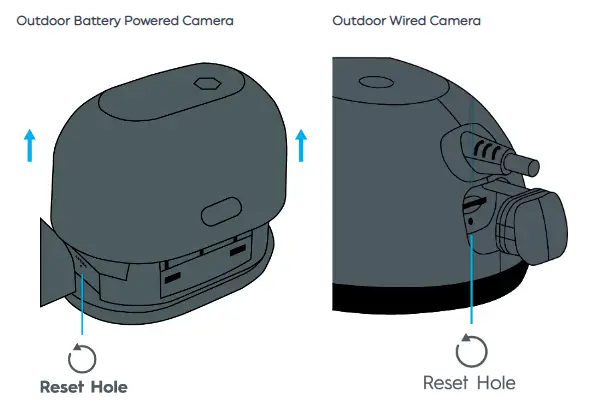 Outdoor Battery Powered Camera

Reset Hole

Outdoor Wired Camera

Reset Hole