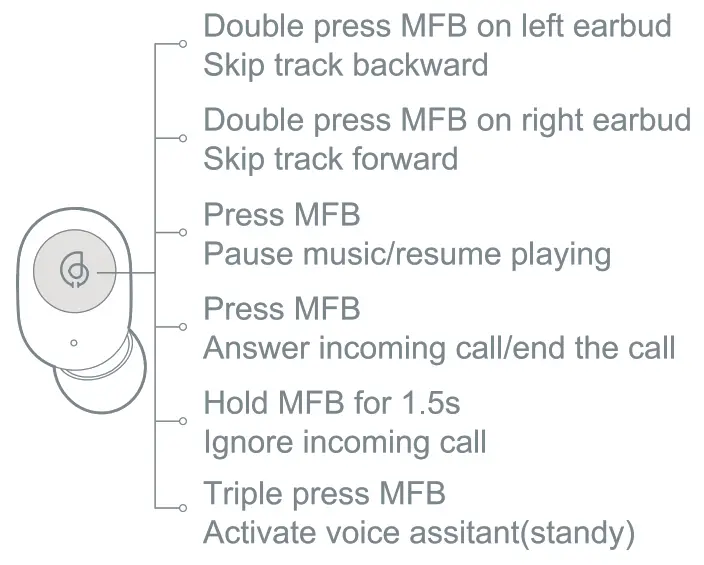 Double press MFB on left earbud
Skip track backward

Double press MFB on right earbud
Skip track forward

Press MFB
Pause music/resume playing

Press MFB
Answer incoming call/end the call

Hold MFB for 1.5s
Ignore incoming call

Triple press MFB
Activate voice assitant(standy)