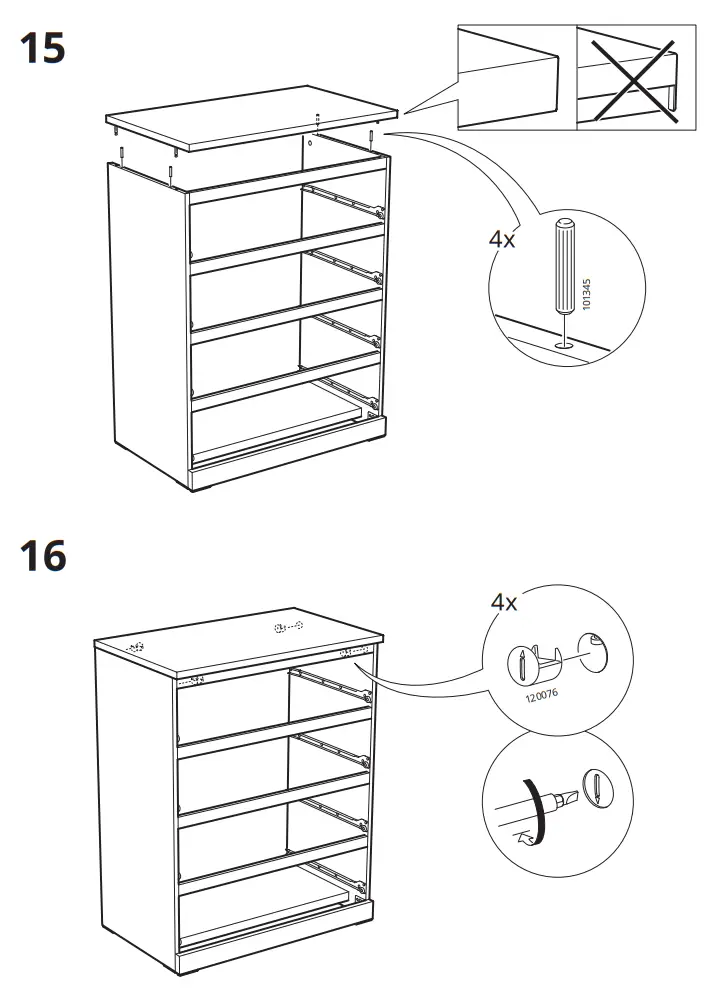 15

4x

101345

16

4x

120076