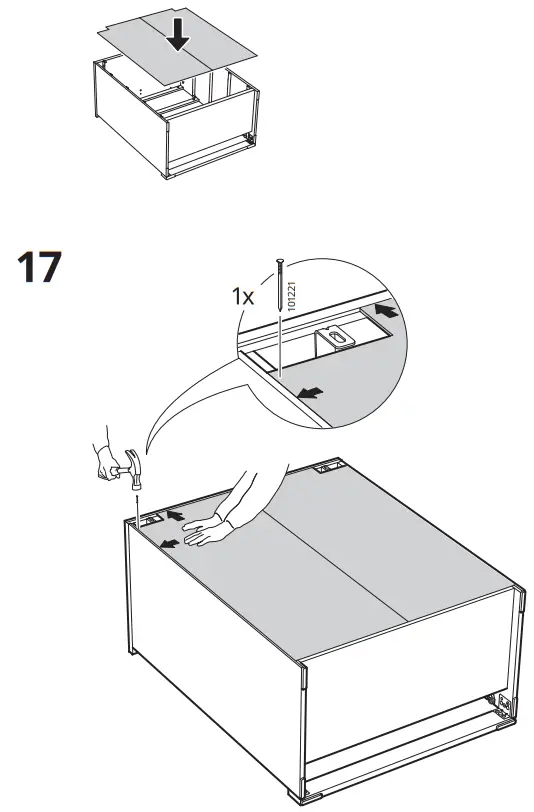 17

1x

101221