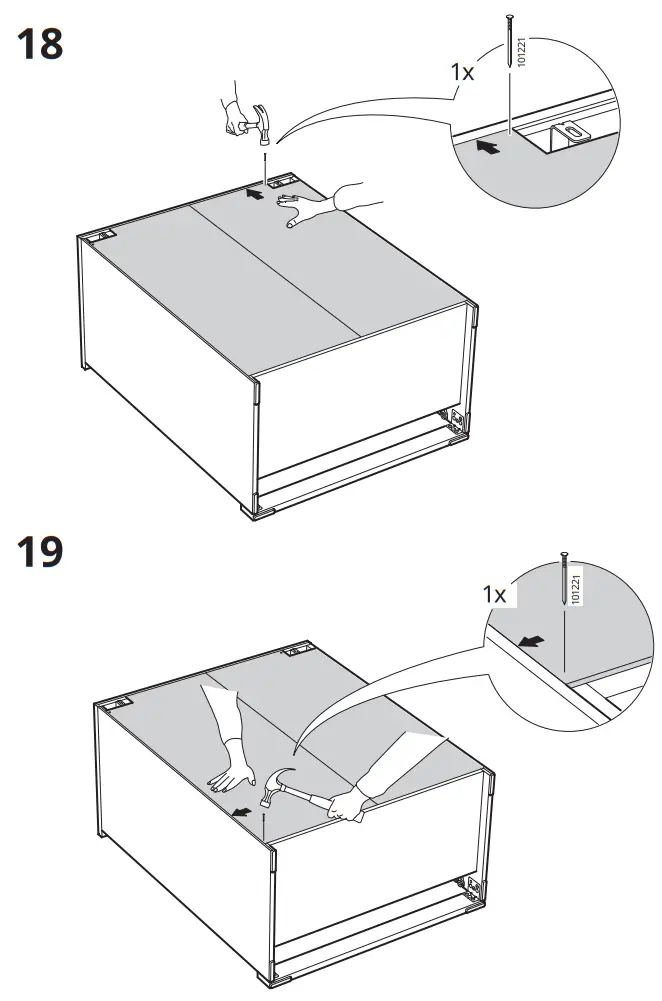 18

1x

101221

19

1x

101221