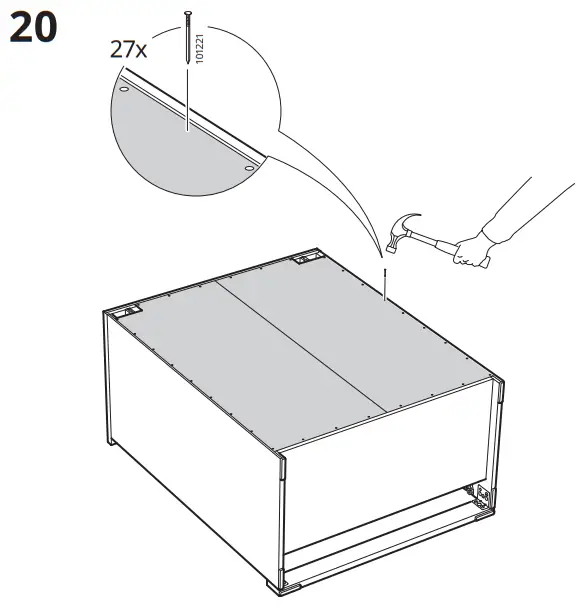 20

27x

101221